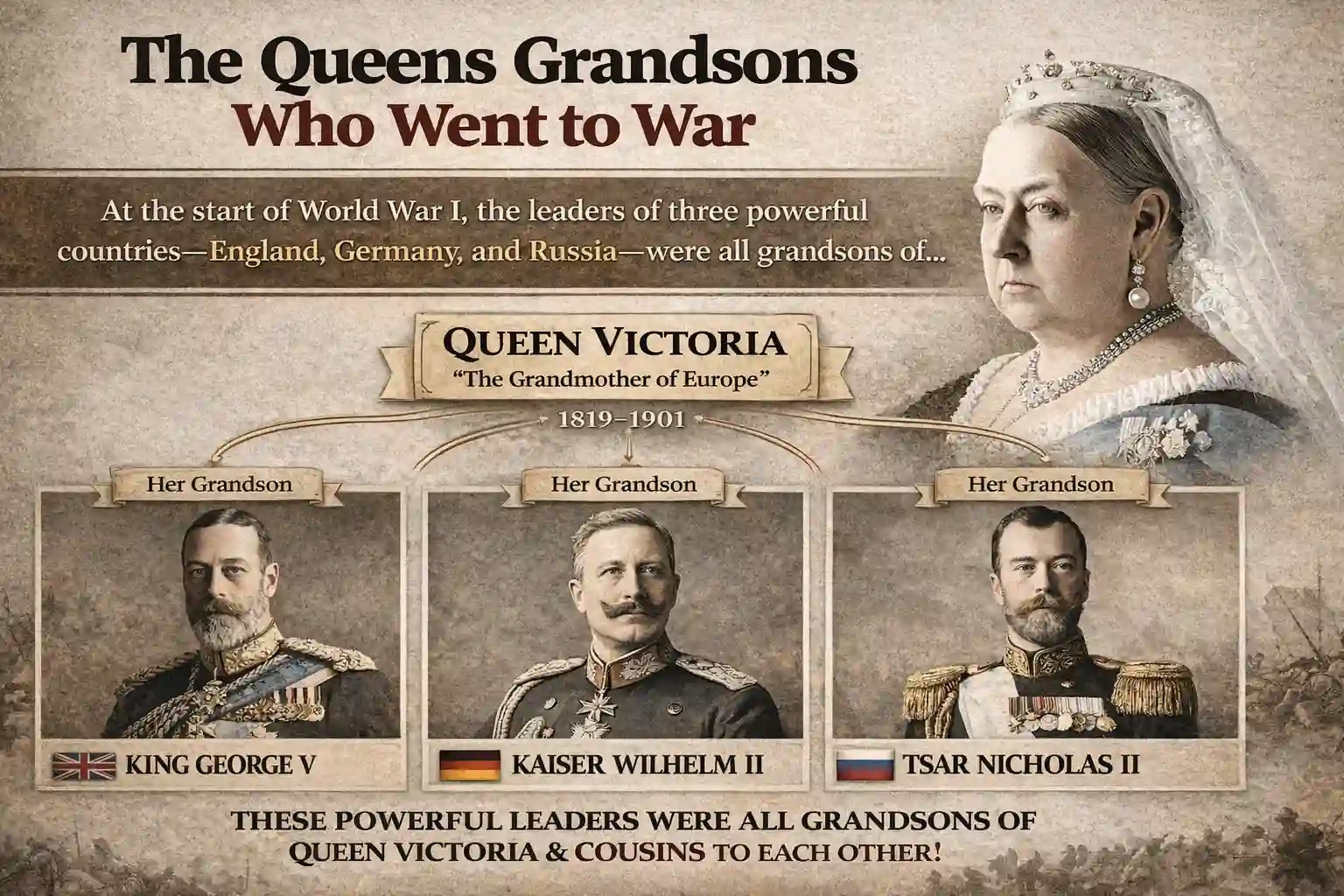 The Queens Grandsons
Who Went to War

At the start of World War I, the leaders of three powerful countries—England, Germany, and Russia—were all grandsons of...

QUEEN VICTORIA
"The Grandmother of Europe"
1819–1901

Her Grandson

KING GEORGE V

Her Grandson

KAISER WILHELM II

Her Grandson

TSAR NICHOLAS II

THESE POWERFUL LEADERS WERE ALL GRANDSONS OF QUEEN VICTORIA & COUSINS TO EACH OTHER!